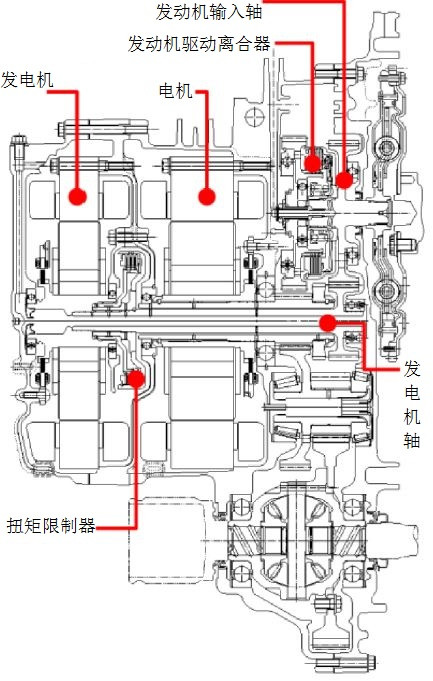 发动机输入轴
发动机驱动离合器
发电机
电机
发电机轴
扭矩限制器